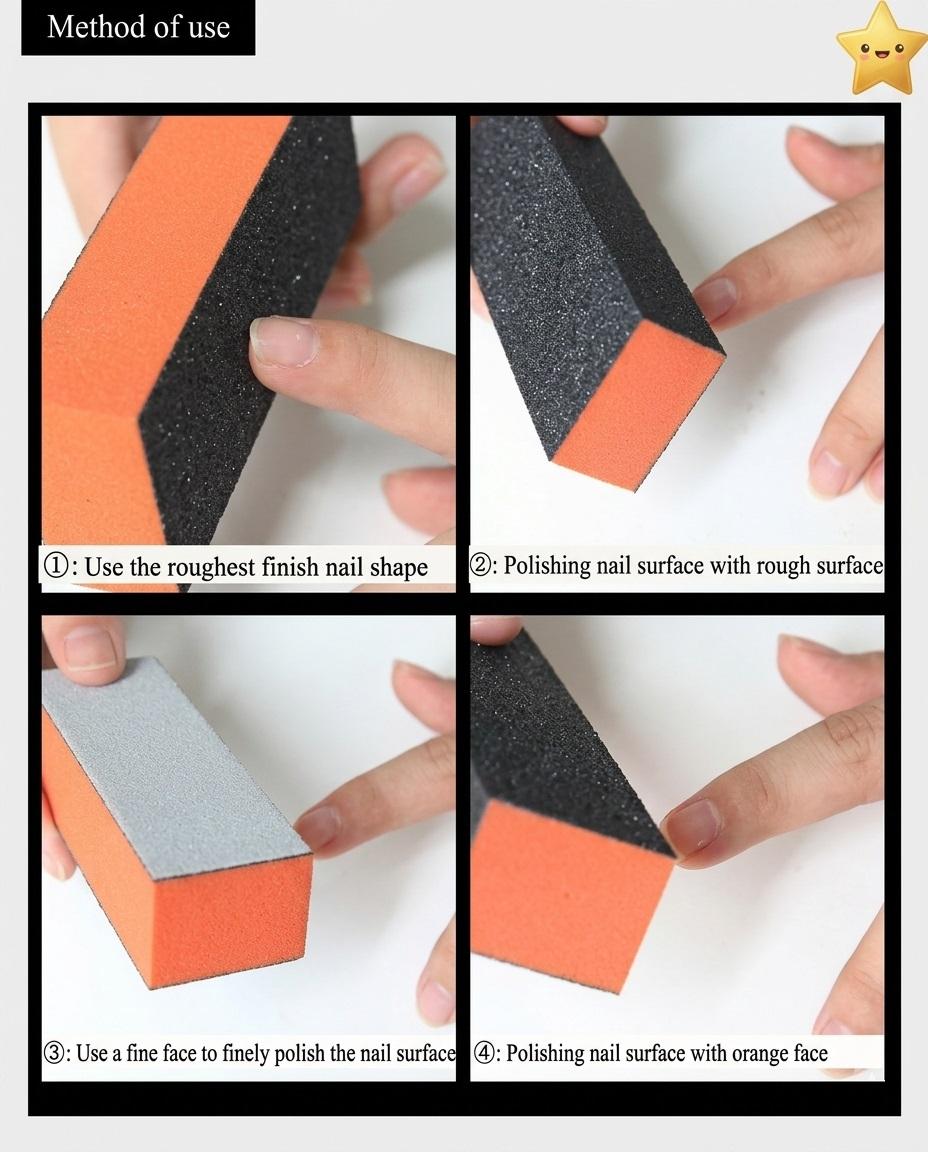 Method of use

①: Use the roughest finish nail shape

②: Polishing nail surface with rough surface

③: Use a fine face to finely polish the nail surface

④: Polishing nail surface with orange face