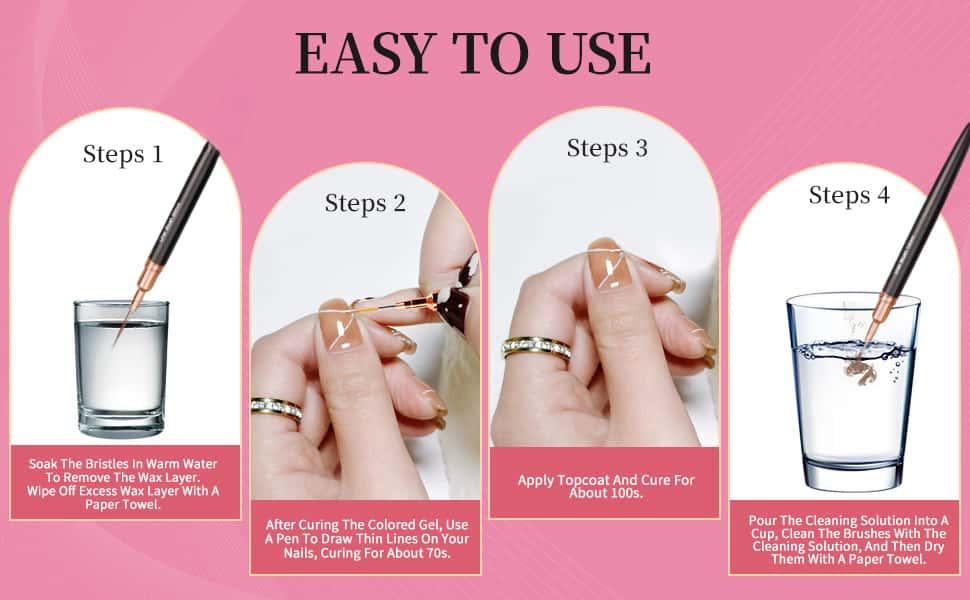 EASY TO USE

Steps 1

Soak The Bristles In Warm Water To Remove The Wax Layer. Wipe Off Excess Wax Layer With A Paper Towel.

Steps 2

After Curing The Colored Gel, Use A Pen To Draw Thin Lines On Your Nails, Curing For About 70s.

Steps 3

Apply Topcoat And Cure For About 100s.

Steps 4

Pour The Cleaning Solution Into A Cup, Clean The Brushes With The Cleaning Solution, And Then Dry Them With A Paper Towel.