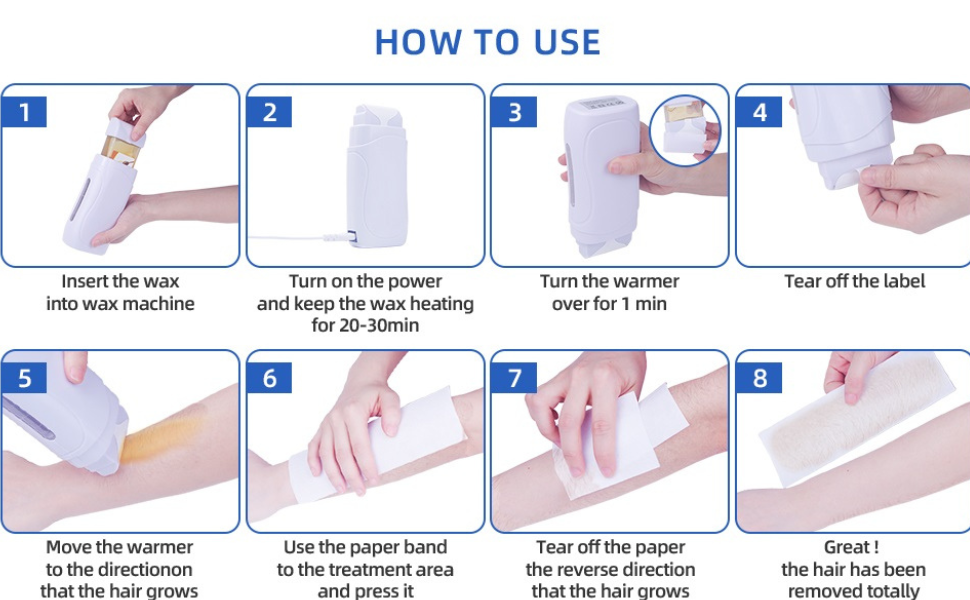 HOW TO USE

1
Insert the wax
into wax machine

2
Turn on the power
and keep the wax heating
for 20-30min

3
Turn the warmer
over for 1 min

4
Tear off the label

5
Move the warmer
to the directionon
that the hair grows

6
Use the paper band
to the treatment area
and press it

7
Tear off the paper
the reverse direction
that the hair grows

8
Great !
the hair has been
removed totally