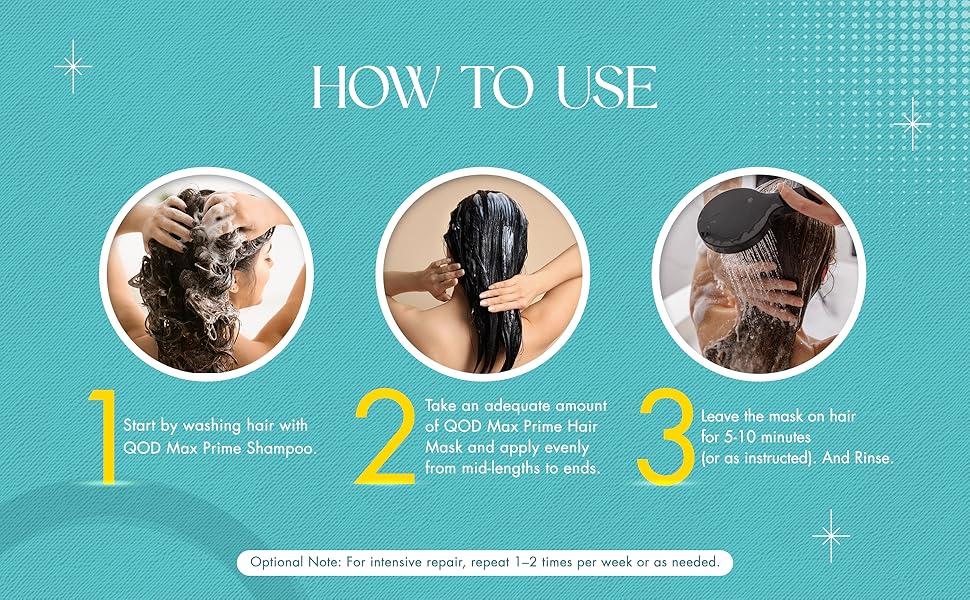 HOW TO USE

1 Start by washing hair with QOD Max Prime Shampoo.

2 Take an adequate amount of QOD Max Prime Hair Mask and apply evenly from mid-lengths to ends.

3 Leave the mask on hair for 5-10 minutes (or as instructed). And Rinse.

Optional Note: For intensive repair, repeat 1–2 times per week or as needed.