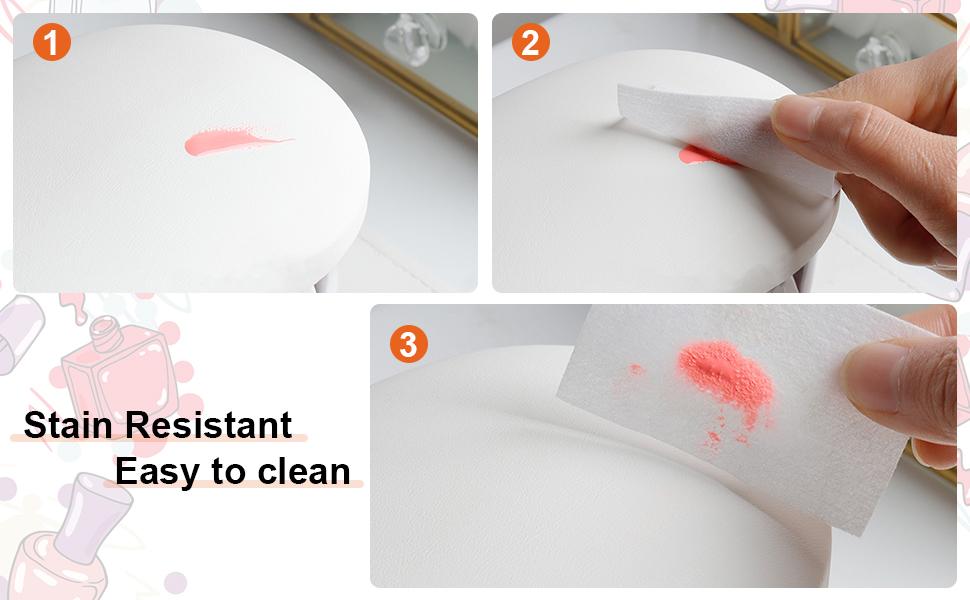 1

2

3

Stain Resistant

Easy to clean